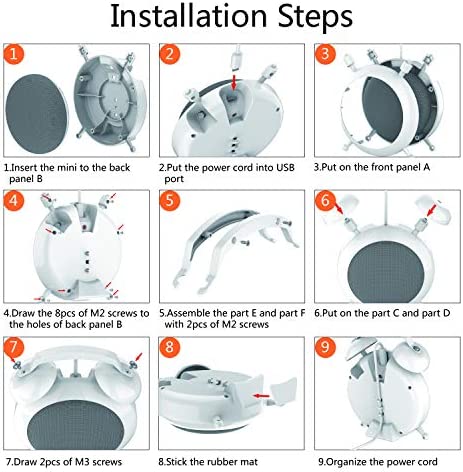 Installation Steps

1

1.Insert the mini to the back panel B

2

2.Put the power cord into USB port

3

3.Put on the front panel A

4

4.Draw the 8pcs of M2 screws to the holes of back panel B

5

5.Assemble the part E and part F with 2pcs of M2 screws

6

6.Put on the part C and part D

7

7.Draw 2pcs of M3 screws

8

8.Stick the rubber mat

9

9.Organize the power cord