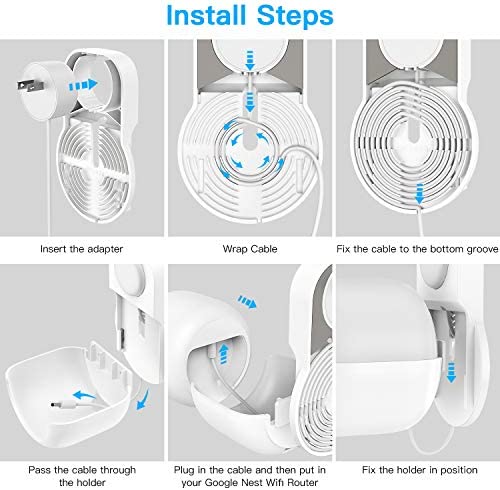 Install Steps

Insert the adapter

Wrap Cable

Fix the cable to the bottom groove

Pass the cable through the holder

Plug in the cable and then put in your Google Nest Wifi Router

Fix the holder in position